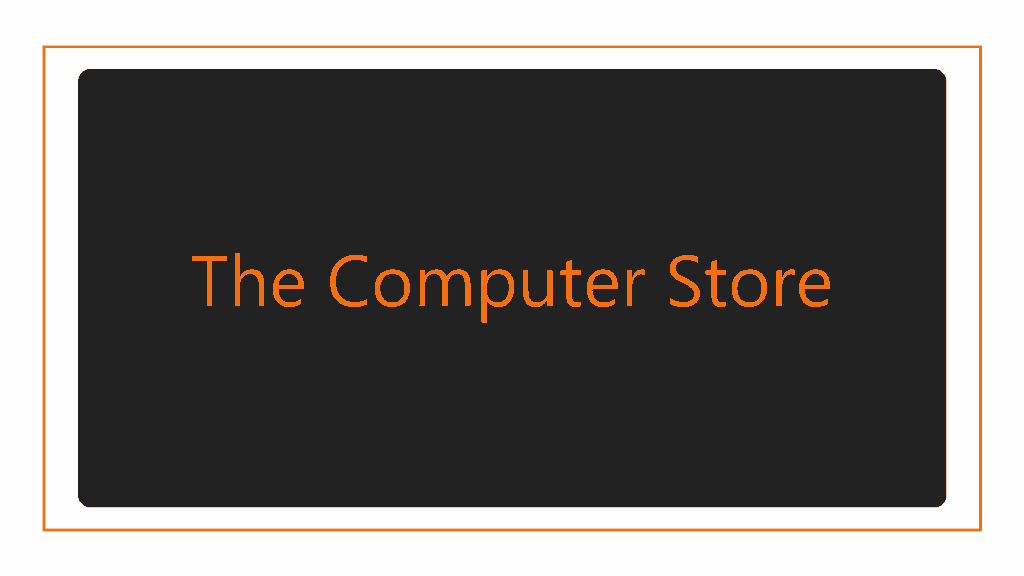 The Computer Store